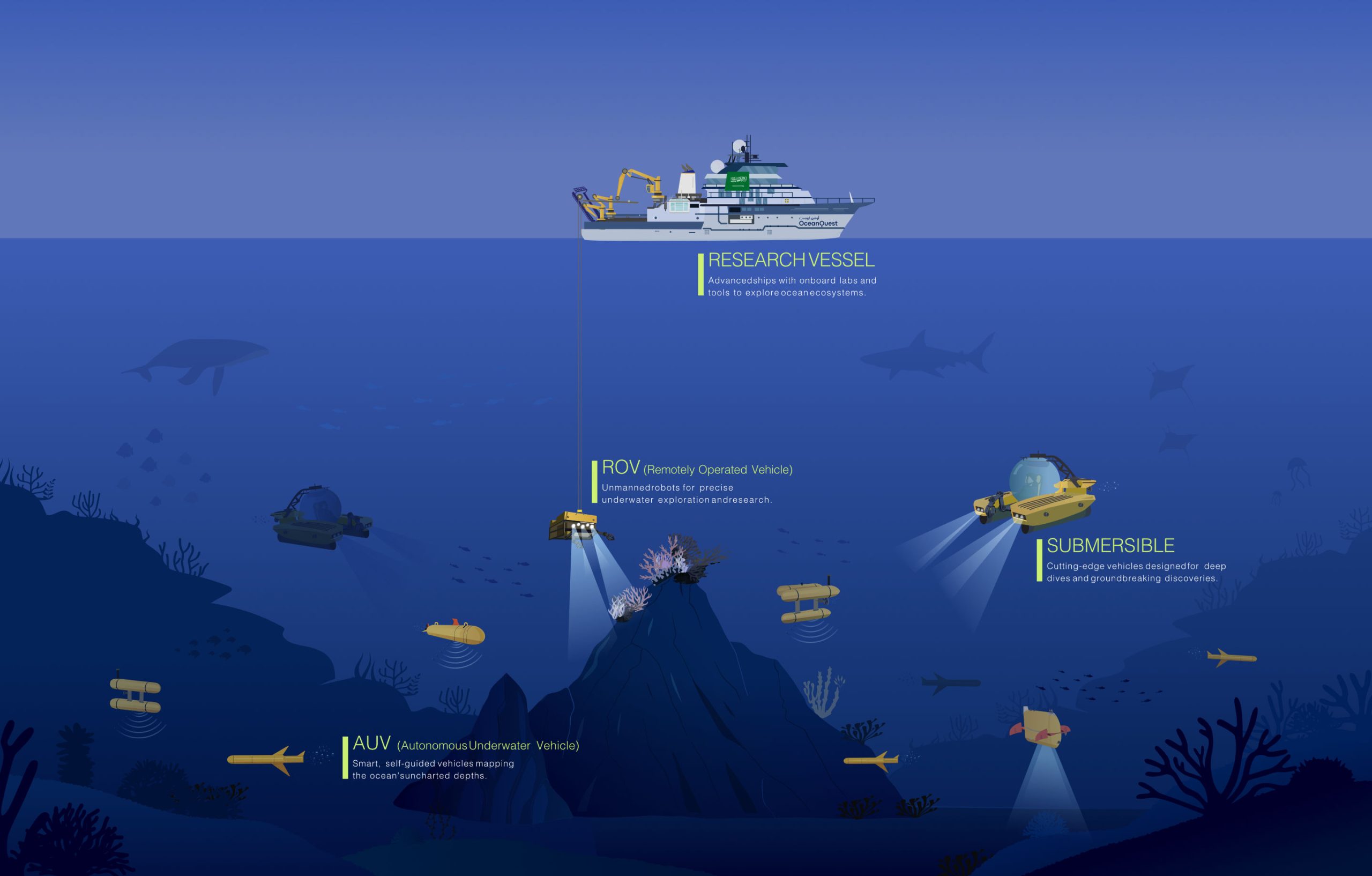 أوشن كويست
OceanQuest

RESEARCH VESSEL
Advancedships with onboard labs and tools to explore ocean ecosystems.

ROV (Remotely Operated Vehicle)
Unmannedrobots for precise underwater exploration andresearch.

SUBMERSIBLE
Cutting-edge vehicles designedfor deep dives and groundbreaking discoveries.

AUV (Autonomous Underwater Vehicle)
Smart, self-guided vehicles mapping the ocean'suncharted depths.