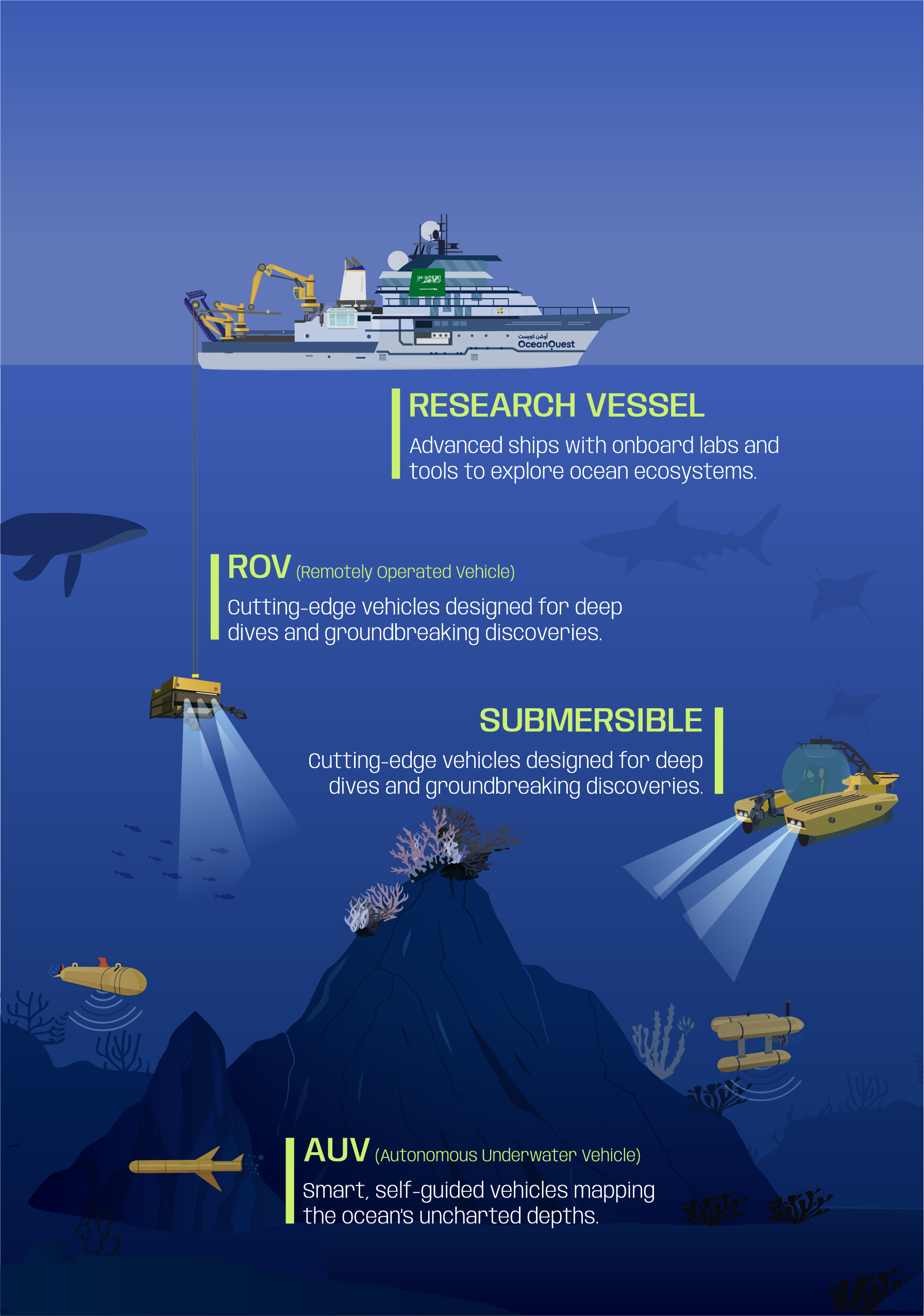 أوشن كويست
OceanQuest

RESEARCH VESSEL
Advanced ships with onboard labs and tools to explore ocean ecosystems.

ROV (Remotely Operated Vehicle)
Cutting-edge vehicles designed for deep dives and groundbreaking discoveries.

SUBMERSIBLE
Cutting-edge vehicles designed for deep dives and groundbreaking discoveries.

AUV (Autonomous Underwater Vehicle)
Smart, self-guided vehicles mapping the ocean's uncharted depths.